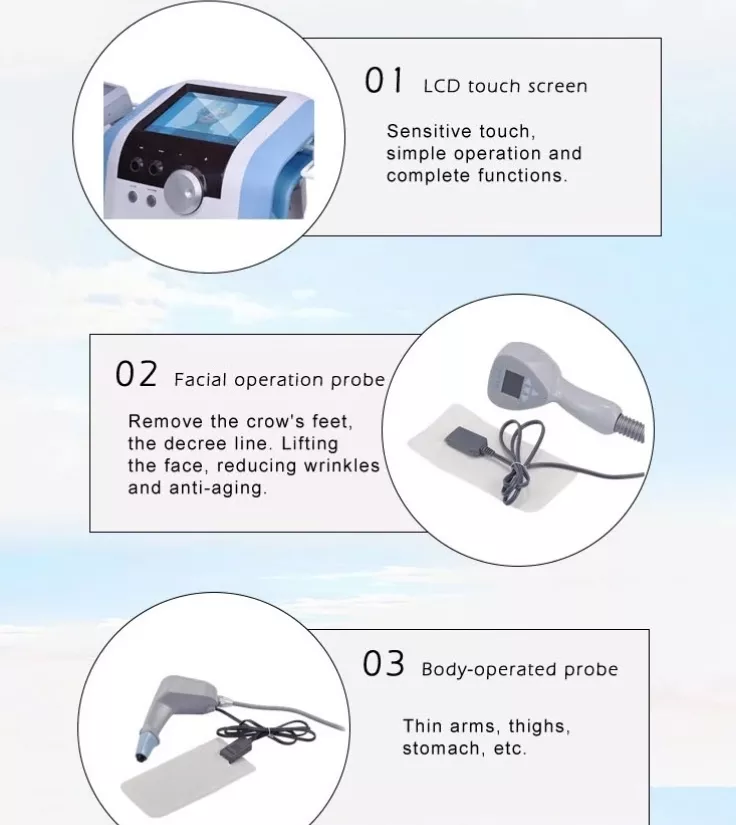 01 LCD touch screen

Sensitive touch, simple operation and complete functions.

02 Facial operation probe

Remove the crow's feet, the decree line. Lifting the face, reducing wrinkles and anti-aging.

03 Body-operated probe

Thin arms, thighs, stomach, etc.