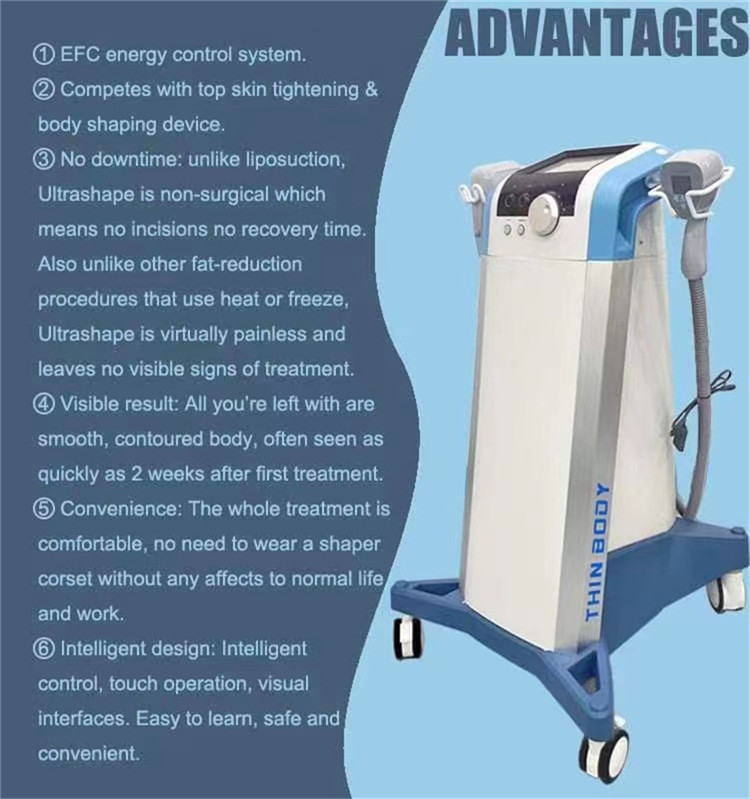 ADVANTAGES

① EFC energy control system.

② Competes with top skin tightening & body shaping device.

③ No downtime: unlike liposuction, Ultrashape is non-surgical which means no incisions no recovery time. Also unlike other fat-reduction procedures that use heat or freeze, Ultrashape is virtually painless and leaves no visible signs of treatment.

④ Visible result: All you're left with are smooth, contoured body, often seen as quickly as 2 weeks after first treatment.

⑤ Convenience: The whole treatment is comfortable, no need to wear a shaper corset without any affects to normal life and work.

⑥ Intelligent design: Intelligent control, touch operation, visual interfaces. Easy to learn, safe and convenient.

THIN BODY