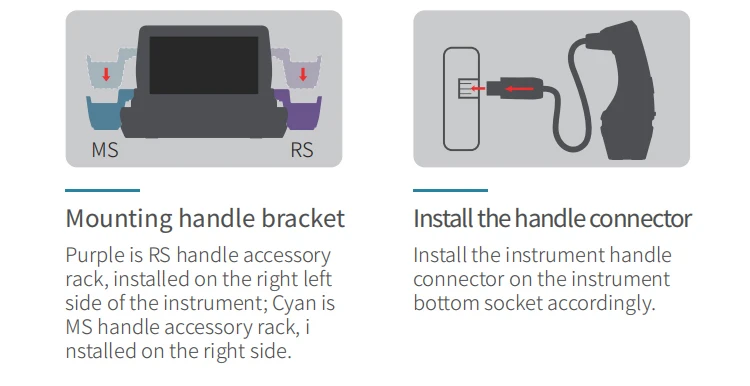 MS

RS

Mounting handle bracket

Purple is RS handle accessory rack, installed on the right left side of the instrument; Cyan is MS handle accessory rack, i nstalled on the right side.

Install the handle connector

Install the instrument handle connector on the instrument bottom socket accordingly.